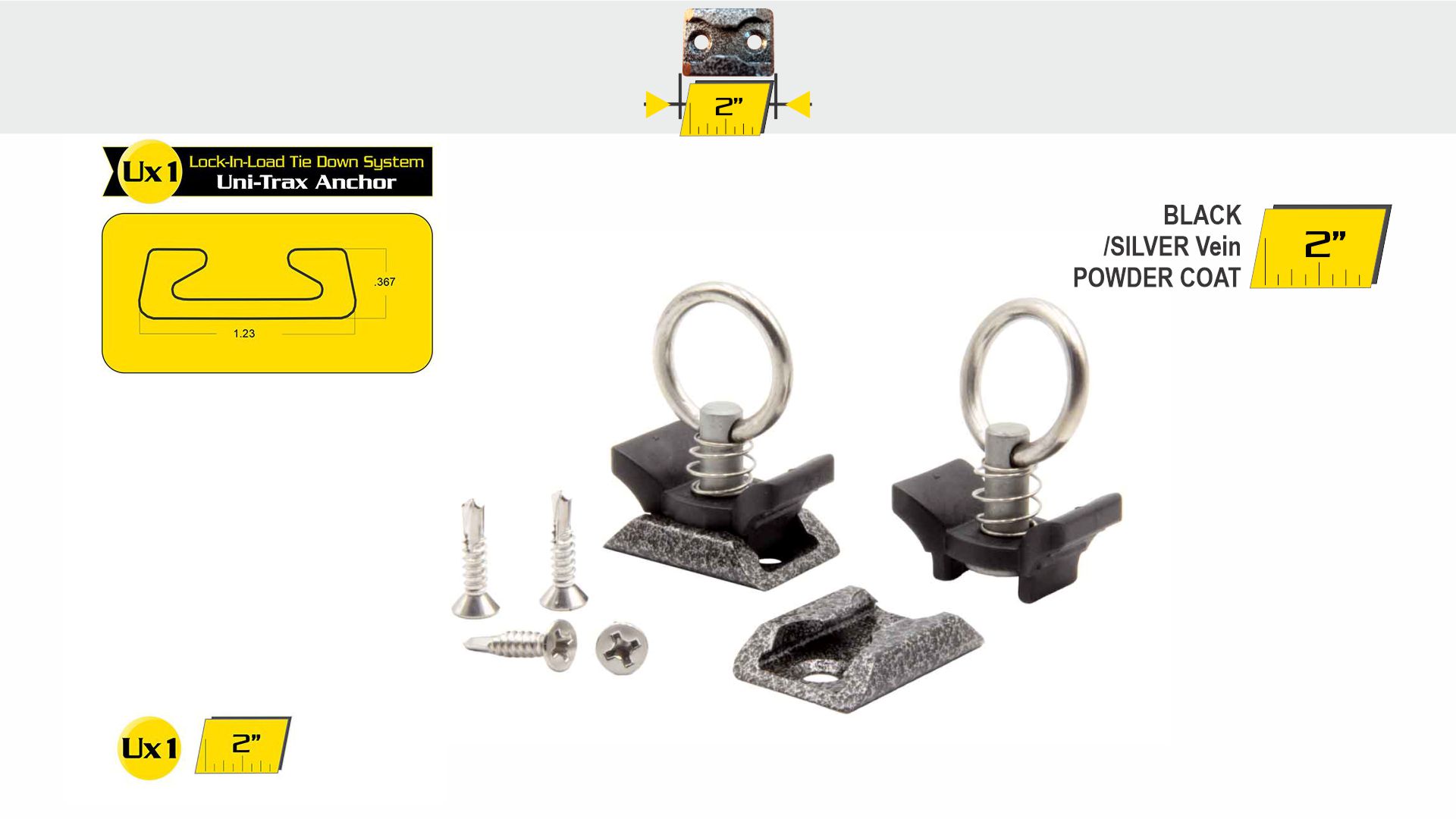 2"

Ux1 Lock-In-Load Tie Down System
Uni-Trax Anchor

.367
1.23

BLACK
/SILVER Vein
POWDER COAT

2"

Ux1 2"